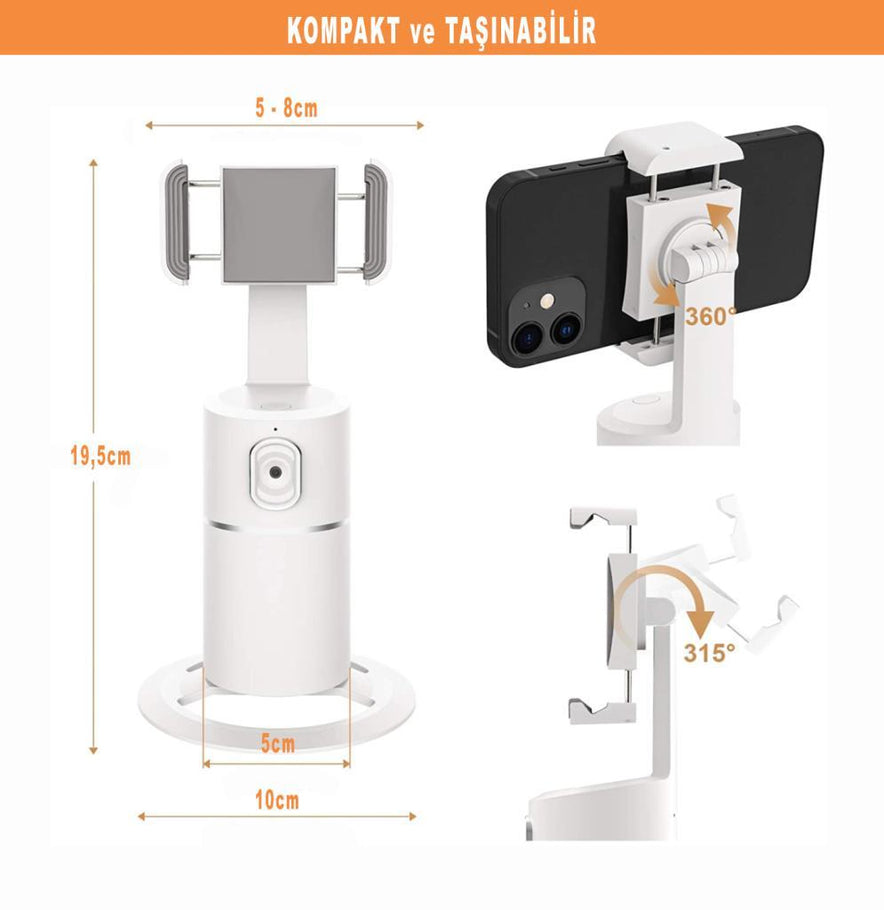 KOMPAKT ve TAŞINABİLİR

5 - 8cm

19,5cm

5cm

10cm

360°

315°